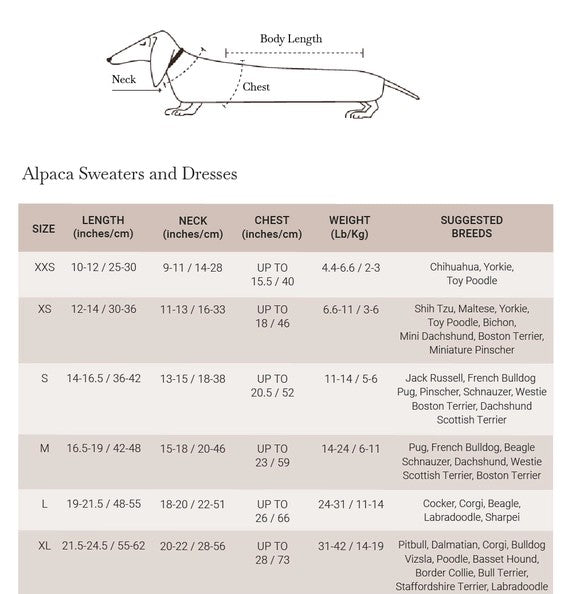 Body Length
Neck
Chest

Alpaca Sweaters and Dresses

| SIZE | LENGTH (inches/cm) | NECK (inches/cm) | CHEST (inches/cm) | WEIGHT (Lb/Kg) | SUGGESTED BREEDS |
|---|---|---|---|---|---|
| XXS | 10-12 / 25-30 | 9-11 / 14-28 | UP TO 15.5 / 40 | 4.4-6.6 / 2-3 | Chihuahua, Yorkie, Toy Poodle |
| XS | 12-14 / 30-36 | 11-13 / 16-33 | UP TO 18 / 46 | 6.6-11 / 3-6 | Shih Tzu, Maltese, Yorkie, Toy Poodle, Bichon, Mini Dachshund, Boston Terrier, Miniature Pinscher |
| S | 14-16.5 / 36-42 | 13-15 / 18-38 | UP TO 20.5 / 52 | 11-14 / 5-6 | Jack Russell, French Bulldog Pug, Pinscher, Schnauzer, Westie Boston Terrier, Dachshund Scottish Terrier |
| M | 16.5-19 / 42-48 | 15-18 / 20-46 | UP TO 23 / 59 | 14-24 / 6-11 | Pug, French Bulldog, Beagle Schnauzer, Dachshund, Westie Scottish Terrier, Boston Terrier |
| L | 19-21.5 / 48-55 | 18-20 / 22-51 | UP TO 26 / 66 | 24-31 / 11-14 | Cocker, Corgi, Beagle, Labradoodle, Sharpei |
| XL | 21.5-24.5 / 55-62 | 20-22 / 28-56 | UP TO 28 / 73 | 31-42 / 14-19 | Pitbull, Dalmatian, Corgi, Bulldog Vizsla, Poodle, Basset Hound, Border Collie, Bull Terrier, Staffordshire Terrier, Labradoodle |